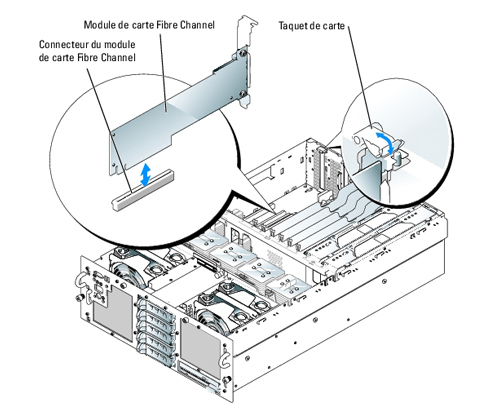 Module de carte Fibre Channel

Connecteur du module de carte Fibre Channel

Taquet de carte